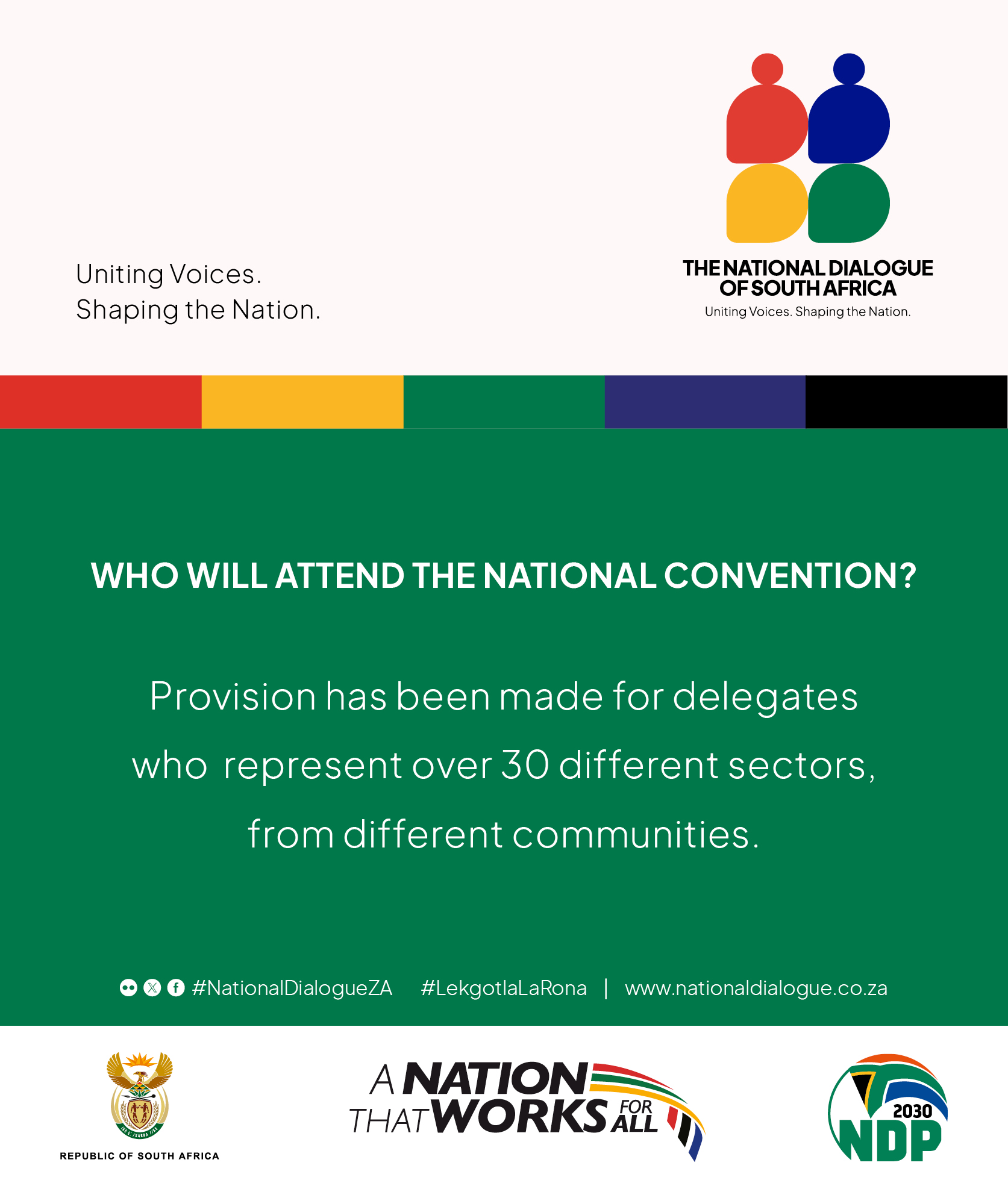 Uniting Voices.
Shaping the Nation.

THE NATIONAL DIALOGUE OF SOUTH AFRICA
Uniting Voices. Shaping the Nation.

WHO WILL ATTEND THE NATIONAL CONVENTION?

Provision has been made for delegates who represent over 30 different sectors, from different communities.

#NationalDialogueZA #LekgotlaLaRona | www.nationaldialogue.co.za

REPUBLIC OF SOUTH AFRICA

A NATION THAT WORKS FOR ALL

2030 NDP