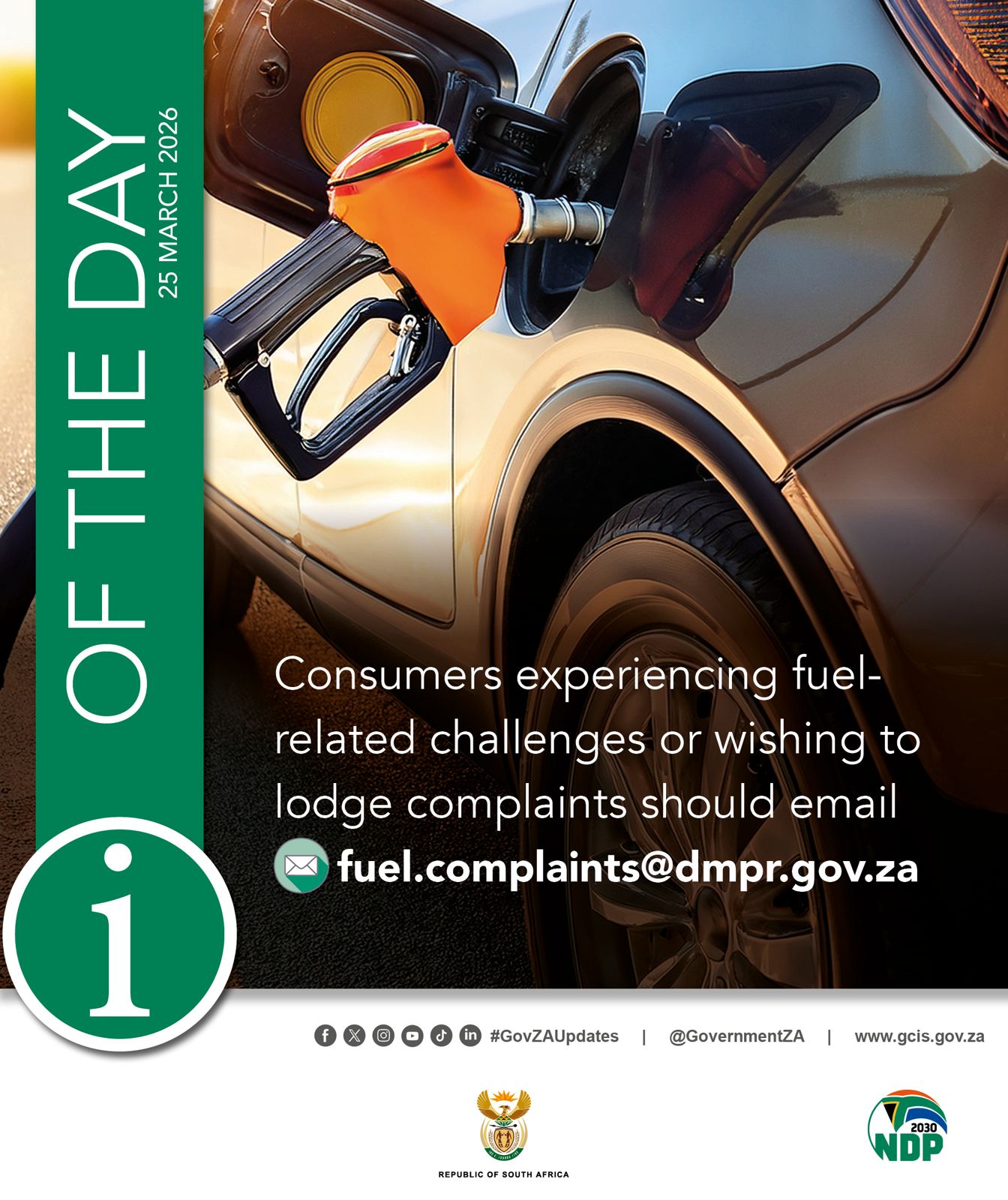 i OF THE DAY

25 MARCH 2026

Consumers experiencing fuel-related challenges or wishing to lodge complaints should email

fuel.complaints@dmpr.gov.za

#GovZAUpdates | @GovernmentZA | www.gcis.gov.za

REPUBLIC OF SOUTH AFRICA

2030 NDP