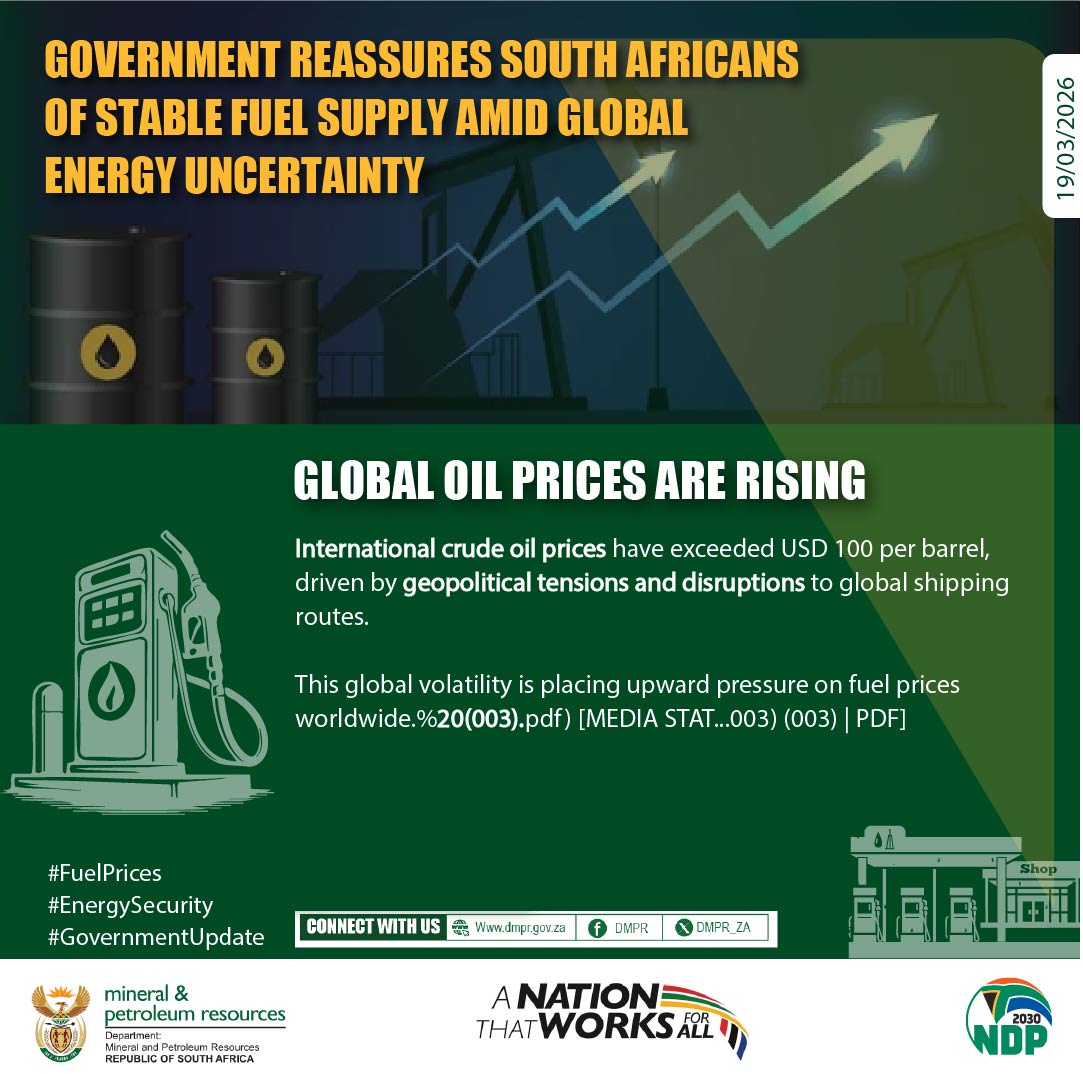 GOVERNMENT REASSURES SOUTH AFRICANS OF STABLE FUEL SUPPLY AMID GLOBAL ENERGY UNCERTAINTY

19/03/2026

GLOBAL OIL PRICES ARE RISING

International crude oil prices have exceeded USD 100 per barrel, driven by geopolitical tensions and disruptions to global shipping routes.

This global volatility is placing upward pressure on fuel prices worldwide.%20(003).pdf) [MEDIA STAT...003) (003) | PDF]

Shop

#FuelPrices
#EnergySecurity
#GovernmentUpdate

CONNECT WITH US Www.dmpr.gov.za DMPR DMPR_ZA

mineral & petroleum resources
Department: Mineral and Petroleum Resources
REPUBLIC OF SOUTH AFRICA

A NATION THAT WORKS FOR ALL

2030 NDP